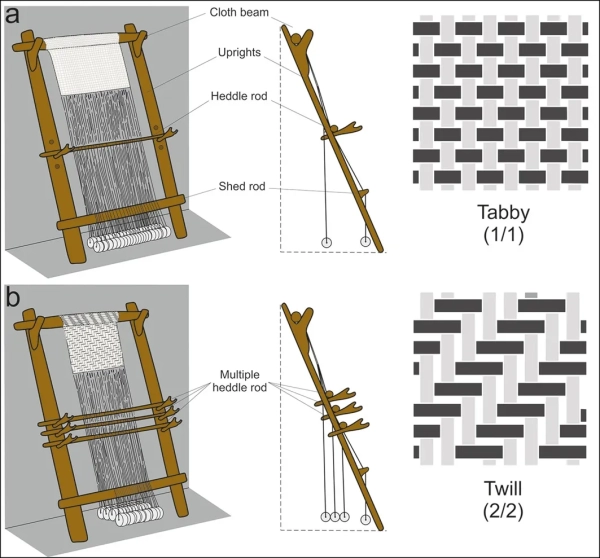 a

Cloth beam

Uprights

Heddle rod

Shed rod

Tabby
(1/1)

b

Multiple
heddle rod

Twill
(2/2)